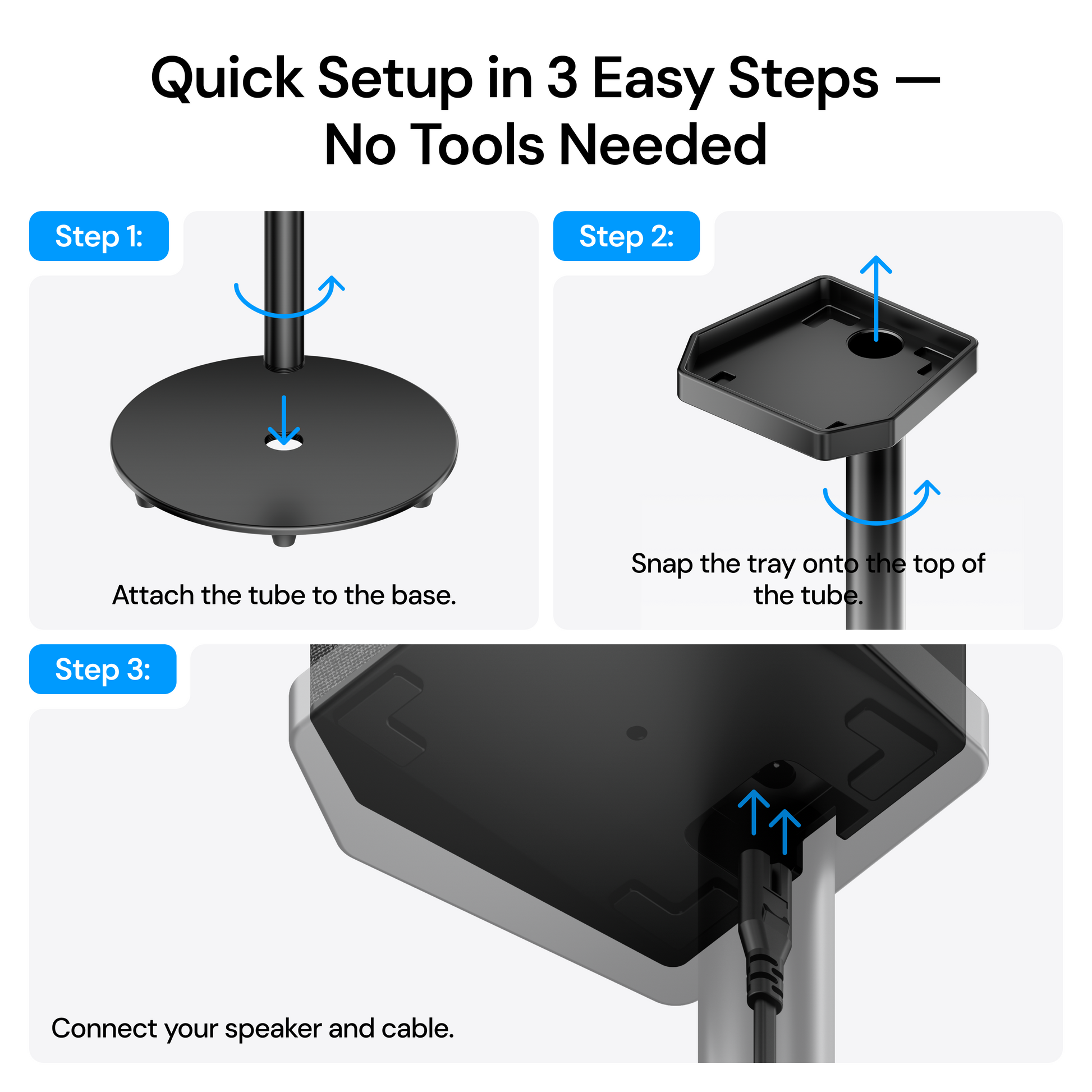 Quick Setup in 3 Easy Steps — No Tools Needed

Step 1:

Attach the tube to the base.

Step 2:

Snap the tray onto the top of the tube.

Step 3:

Connect your speaker and cable.